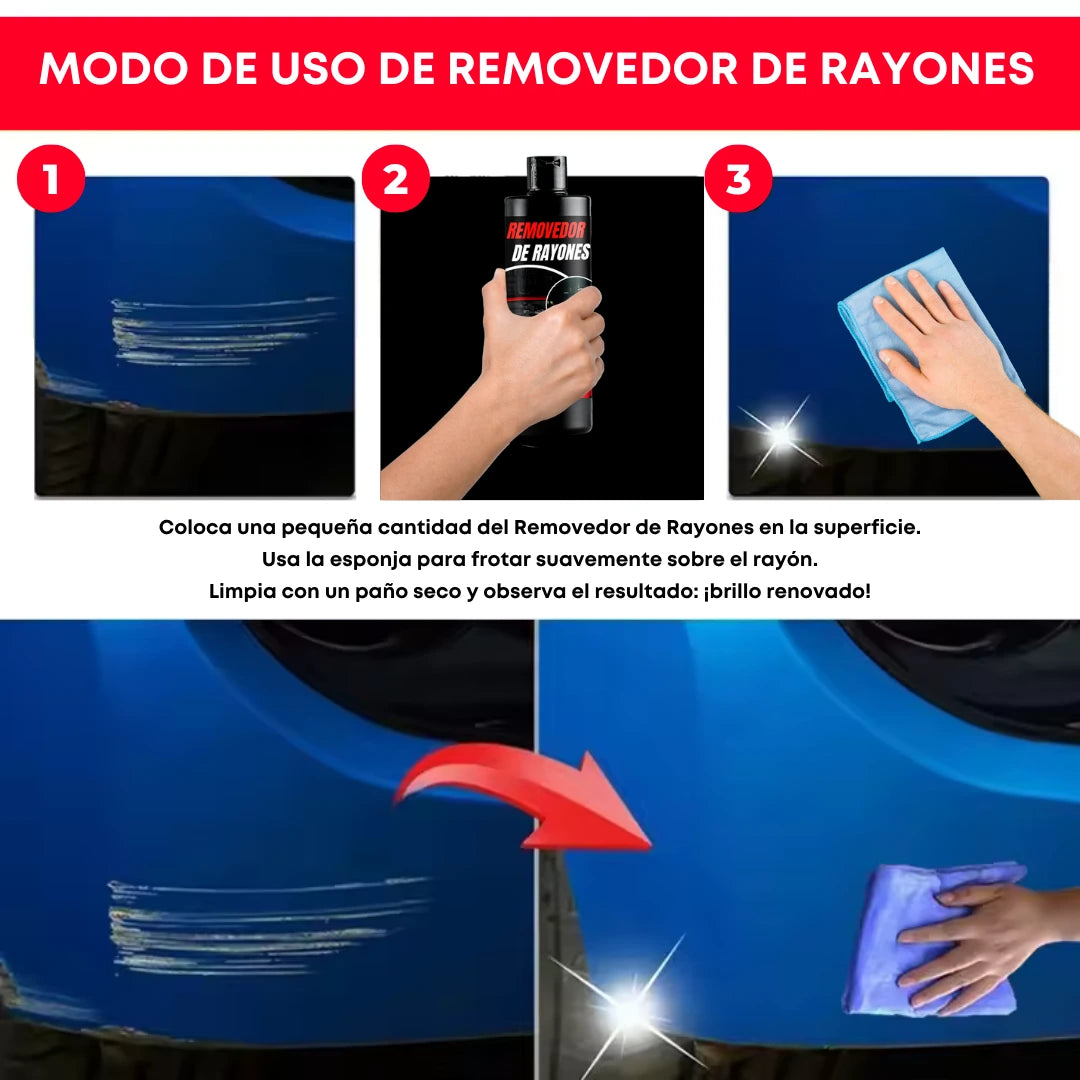 MODO DE USO DE REMOVEDOR DE RAYONES

1

2

REMOVEDOR DE RAYONES

3

Coloca una pequeña cantidad del Removedor de Rayones en la superficie.
Usa la esponja para frotar suavemente sobre el rayón.
Limpia con un paño seco y observa el resultado: ¡brillo renovado!