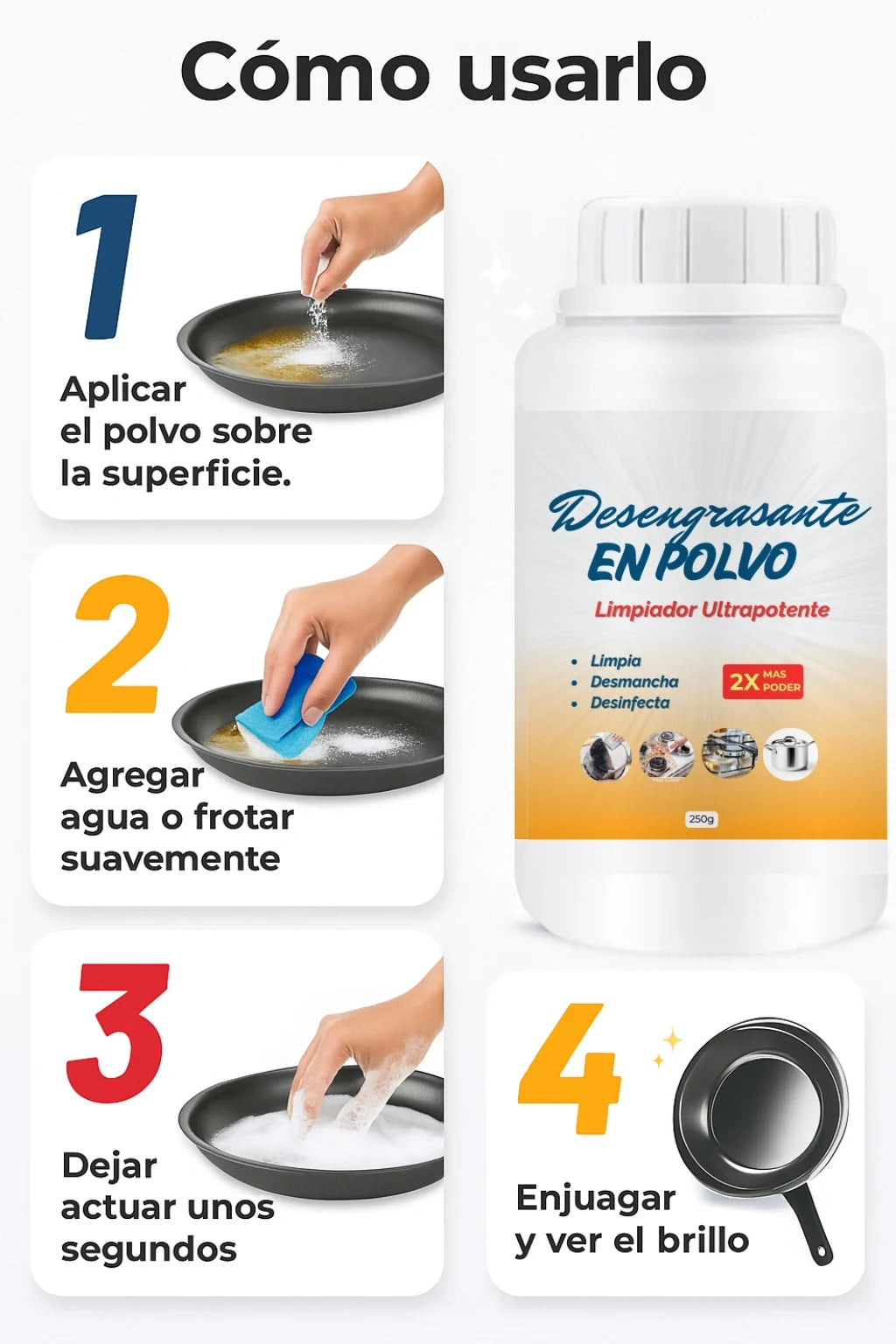 Cómo usarlo

1

Aplicar el polvo sobre la superficie.

2

Agregar agua o frotar suavemente

3

Dejar actuar unos segundos

Desengrasante
EN POLVO
Limpiador Ultrapotente

• Limpia
• Desmancha
• Desinfecta

2X MAS PODER

250g

4

Enjuagar y ver el brillo